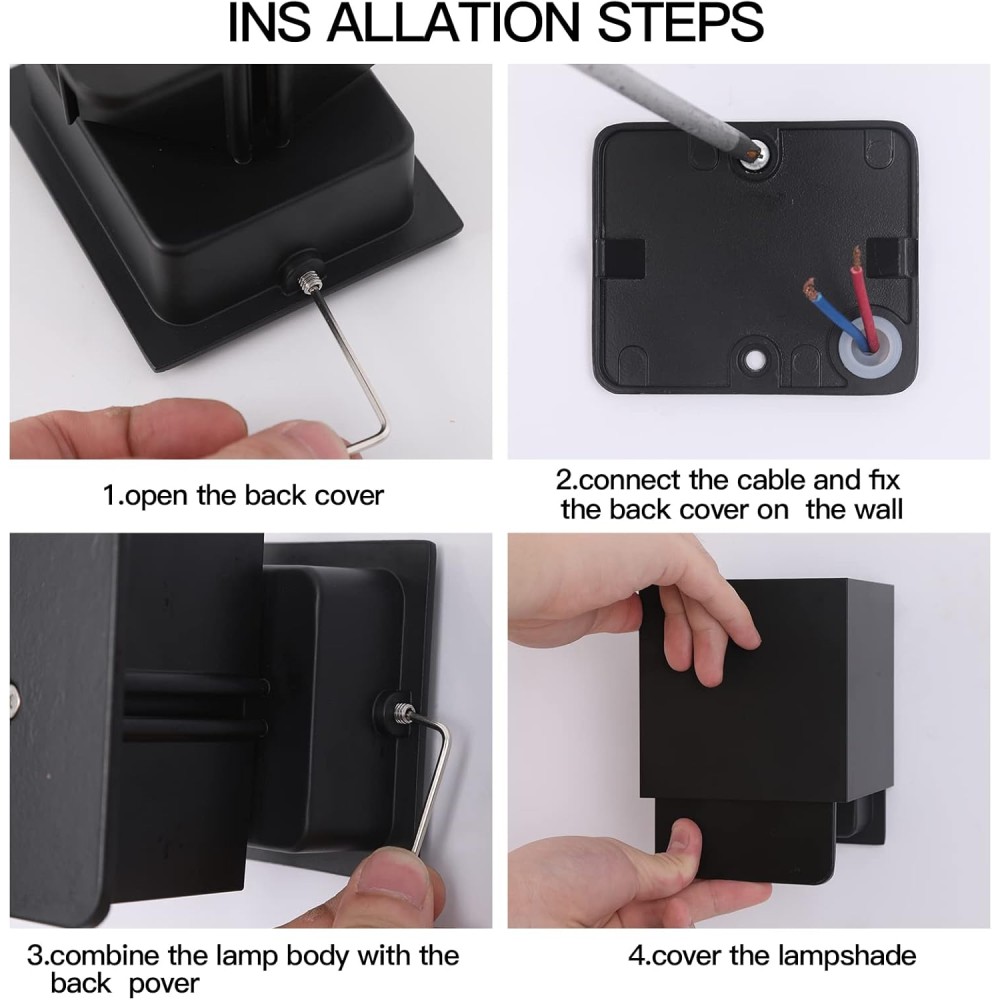 INS ALLATION STEPS

1.open the back cover

2.connect the cable and fix the back cover on the wall

3.combine the lamp body with the back pover

4.cover the lampshade