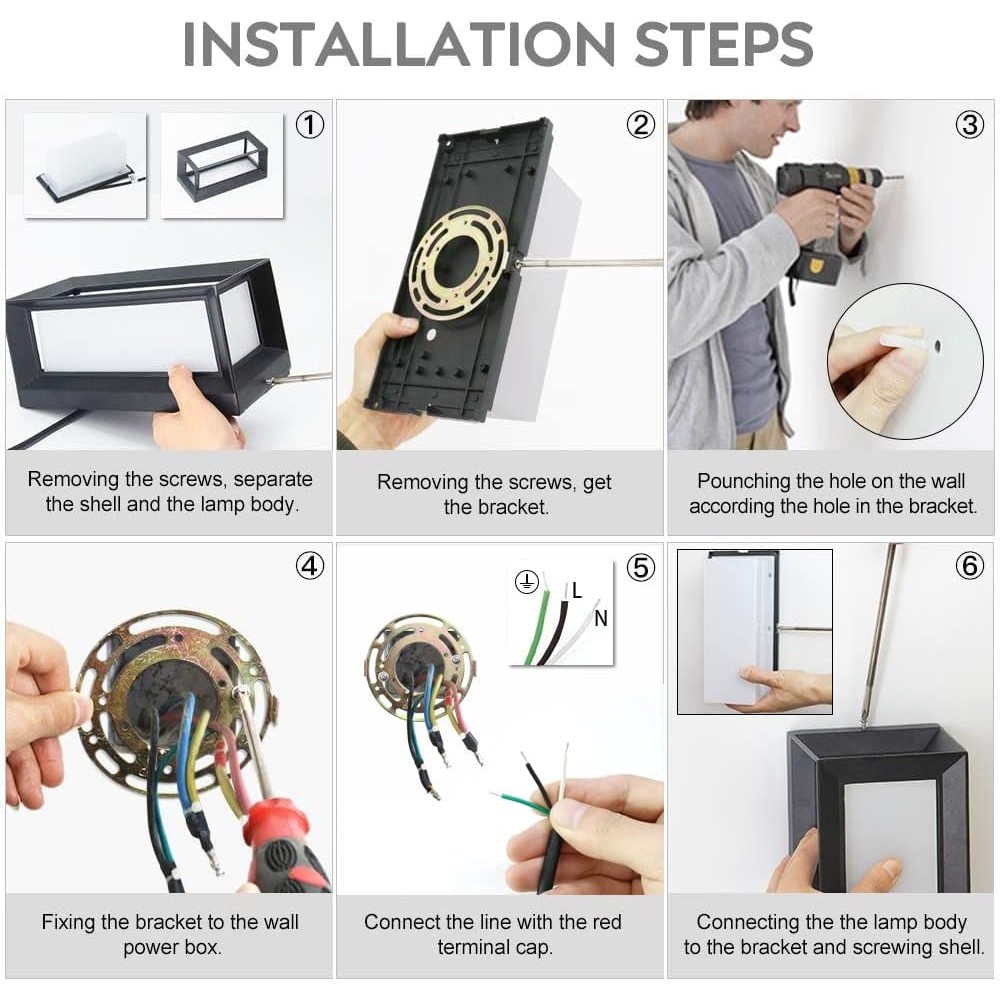 INSTALLATION STEPS

①

Removing the screws, separate the shell and the lamp body.

②

Removing the screws, get the bracket.

③

Pounching the hole on the wall according the hole in the bracket.

④

Fixing the bracket to the wall power box.

⑤

L

N

Connect the line with the red terminal cap.

⑥

Connecting the the lamp body to the bracket and screwing shell.